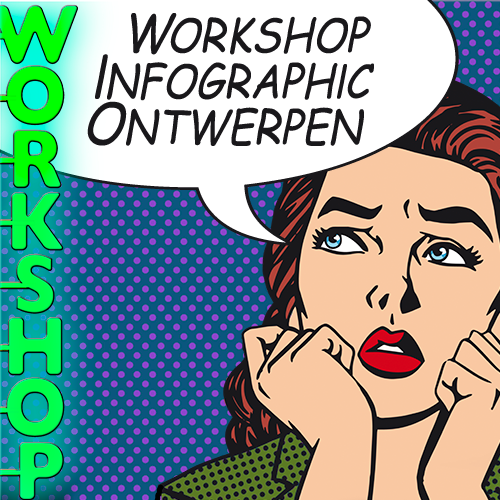 WORKSHOP

WORKSHOP
INFOGRAPHIC
ONTWERPEN