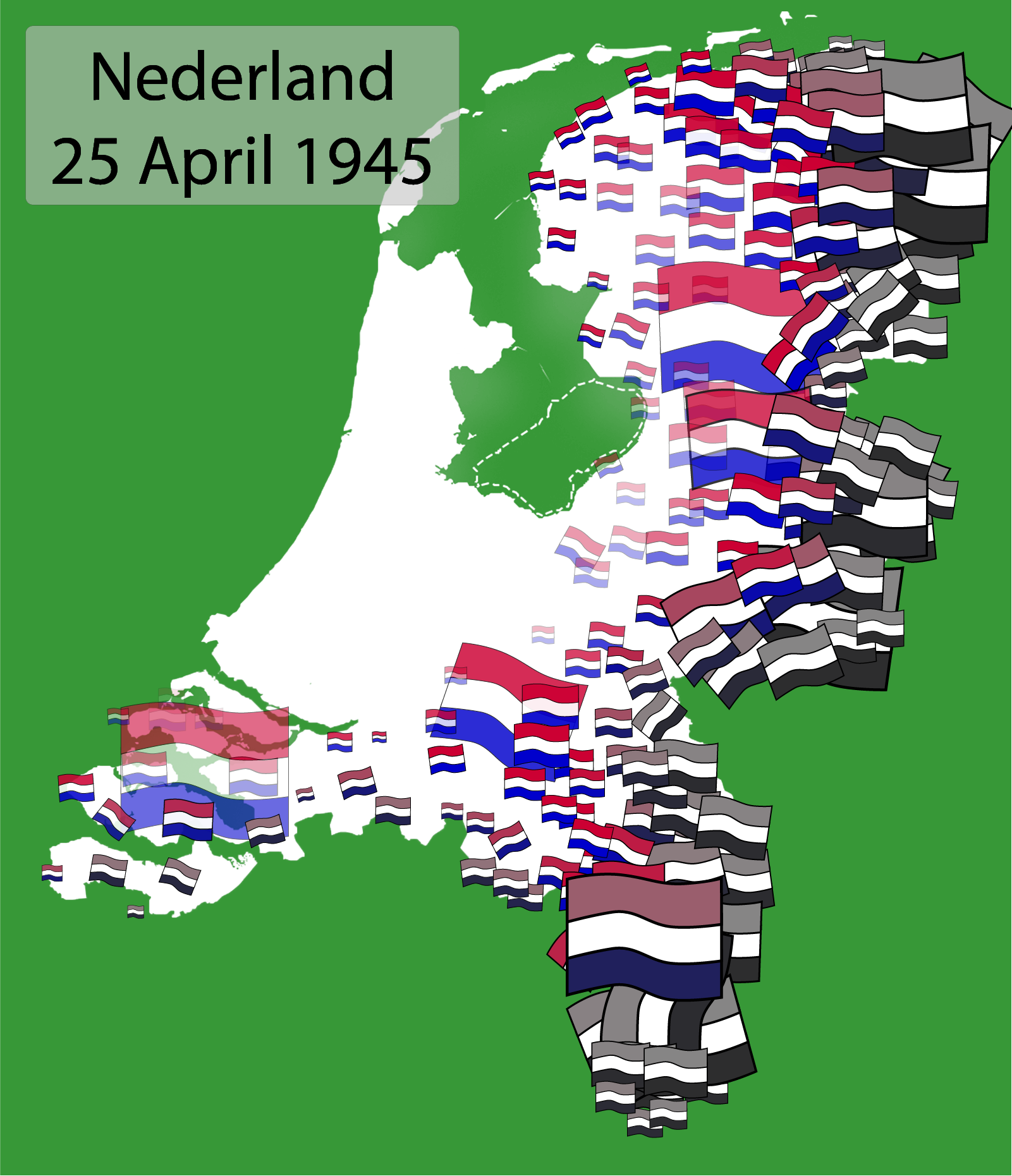 Nederland
25 April 1945